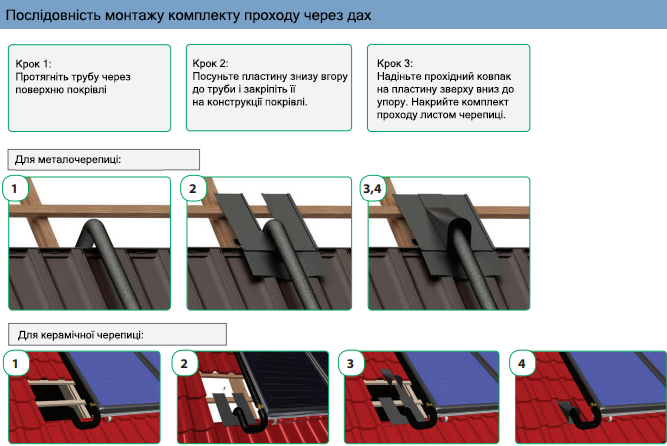 Послідовність монтажу комплекту проходу через дах

Крок 1:
Протягніть трубу через поверхню покрівлі

Крок 2:
Посуньте пластину знизу вгору до труби і закріпіть її на конструкції покрівлі.

Крок 3:
Надіньте прохідний ковпак на пластину зверху вниз до упору. Накрийте комплект проходу листом черепиці.

Для металочерепиці:

1

2

3,4

Для керамічної черепиці:

1

2

3

4