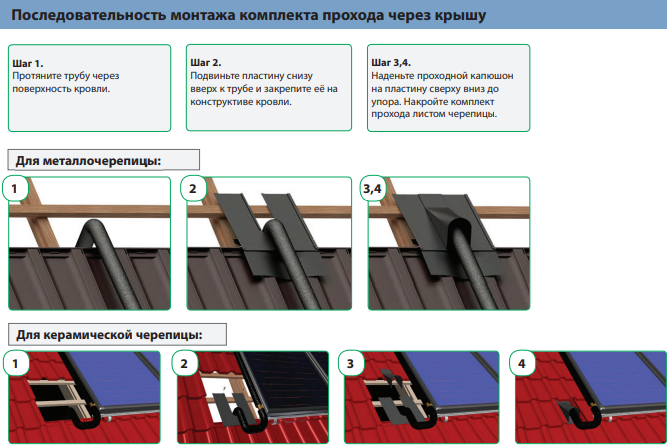 Последовательность монтажа комплекта прохода через крышу

Шаг 1.
Протяните трубу через поверхность кровли.

Шаг 2.
Подвиньте пластину снизу вверх к трубе и закрепите её на конструктиве кровли.

Шаг 3,4.
Наденьте проходной капюшон на пластину сверху вниз до упора. Накройте комплект прохода листом черепицы.

Для металлочерепицы:

1

2

3,4

Для керамической черепицы:

1

2

3

4